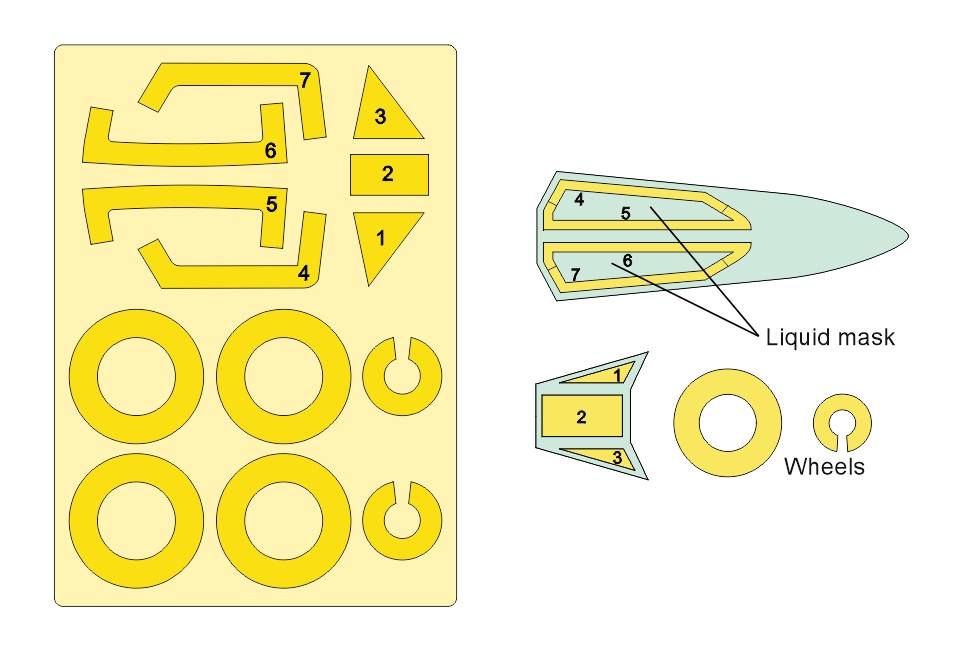 7
3
6
2
5
1
4

4
5
6
7
Liquid mask

1
2
3
Wheels