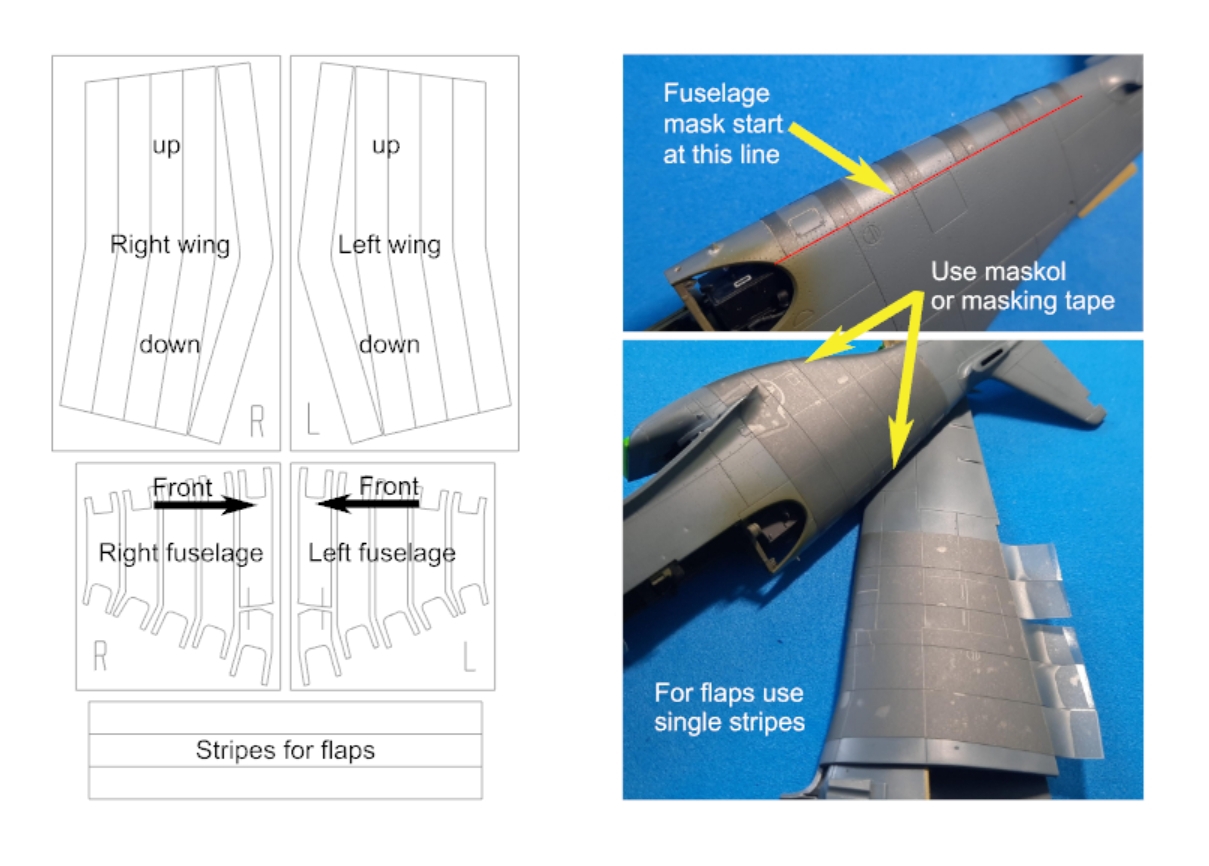 up

Right wing

down

R

up

Left wing

down

L

Front

Right fuselage

R

Front

Left fuselage

L

Stripes for flaps

Fuselage mask start at this line

Use maskol or masking tape

For flaps use single stripes